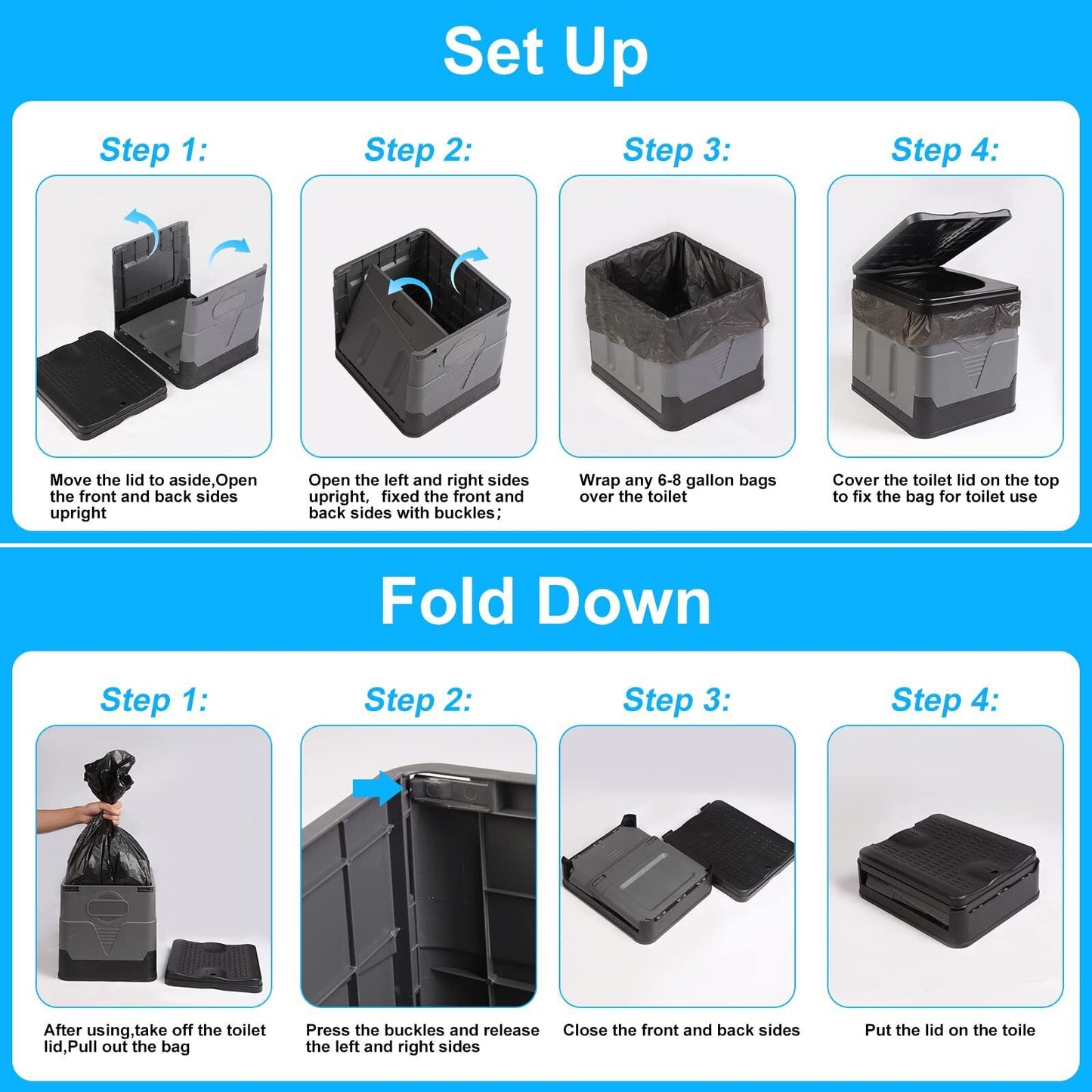 Set Up

Step 1:

Move the lid to aside,Open the front and back sides upright

Step 2:

Open the left and right sides upright, fixed the front and back sides with buckles;

Step 3:

Wrap any 6-8 gallon bags over the toilet

Step 4:

Cover the toilet lid on the top to fix the bag for toilet use

Fold Down

Step 1:

After using,take off the toilet lid,Pull out the bag

Step 2:

Press the buckles and release the left and right sides

Step 3:

Close the front and back sides

Step 4:

Put the lid on the toile