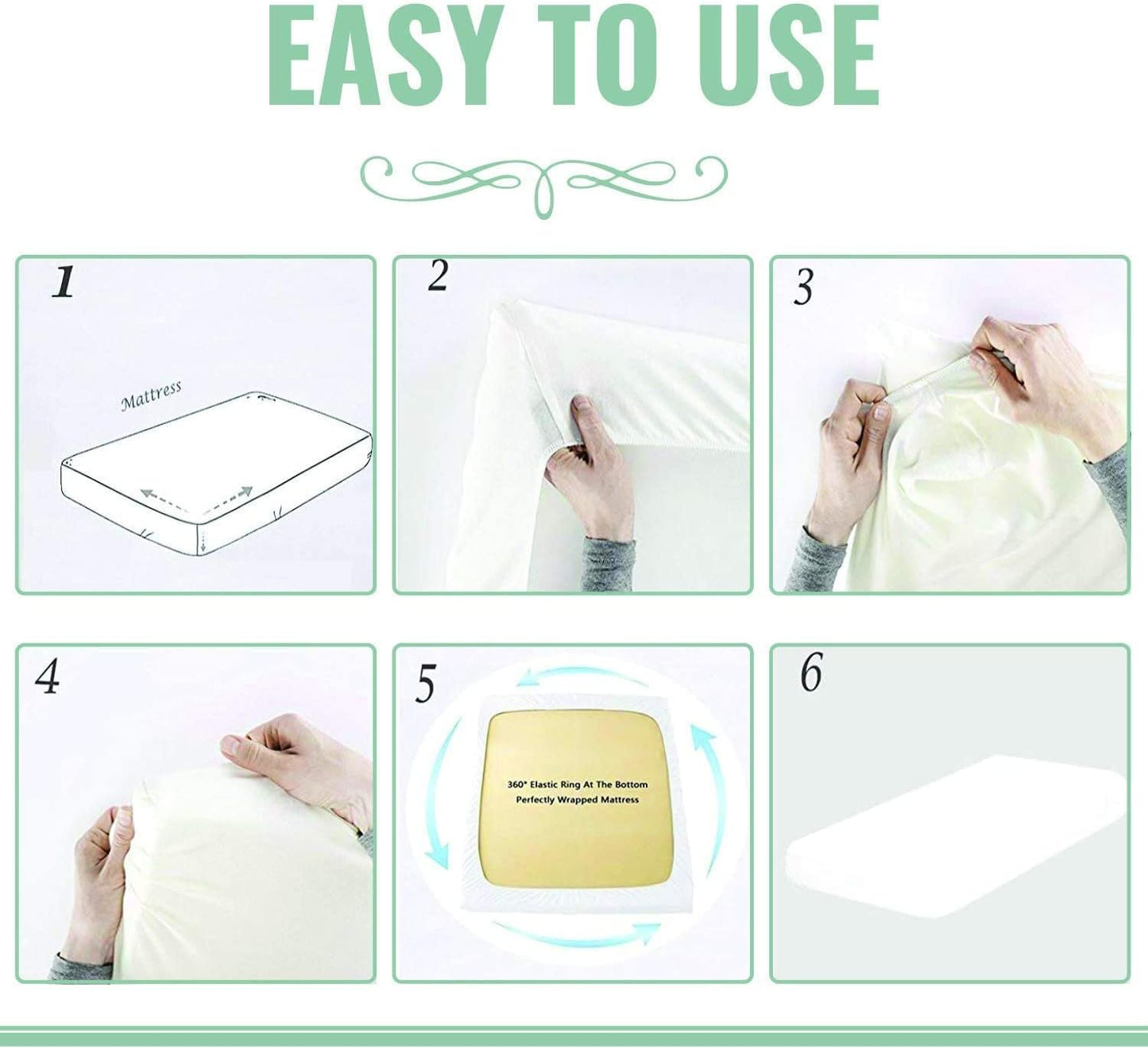 EASY TO USE

1

Mattress

2

3

4

5

360° Elastic Ring At The Bottom
Perfectly Wrapped Mattress

6